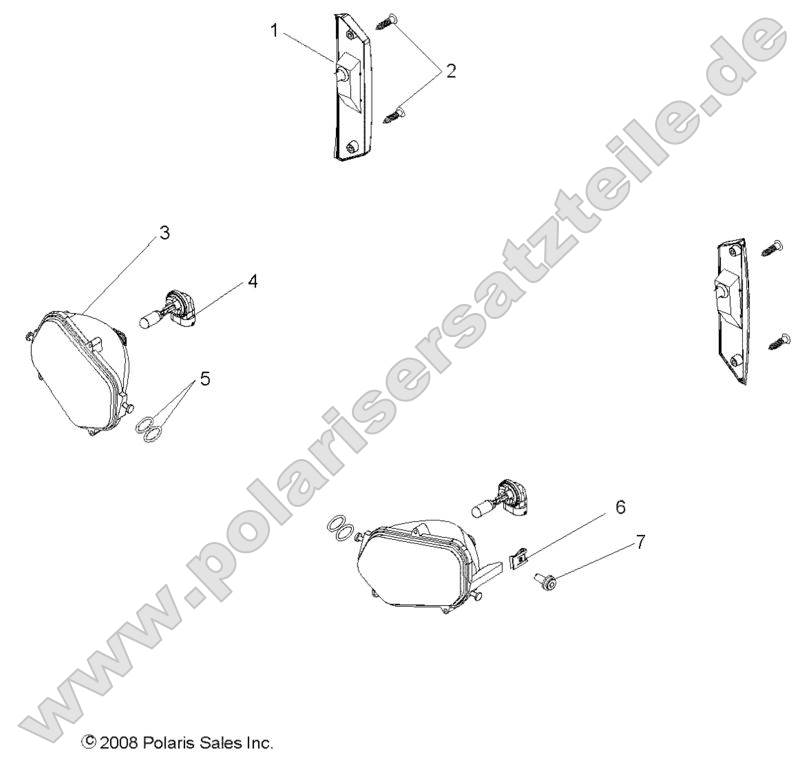 1
2
3
4
5
6
7
www.polarisersatzteile.de
© 2008 Polaris Sales Inc.