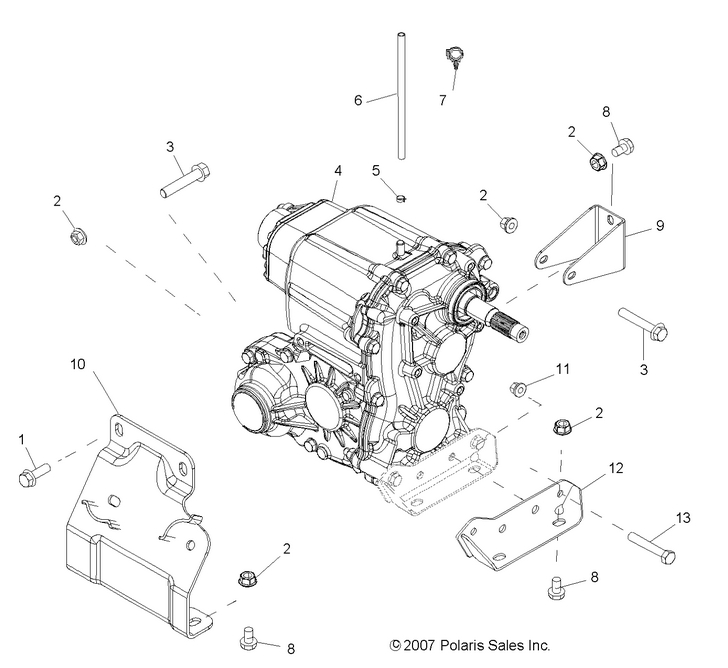 6
7
8
2
3
4
5
2
2
9
3
10
11
2
1
12
13
2
8
8
© 2007 Polaris Sales Inc.