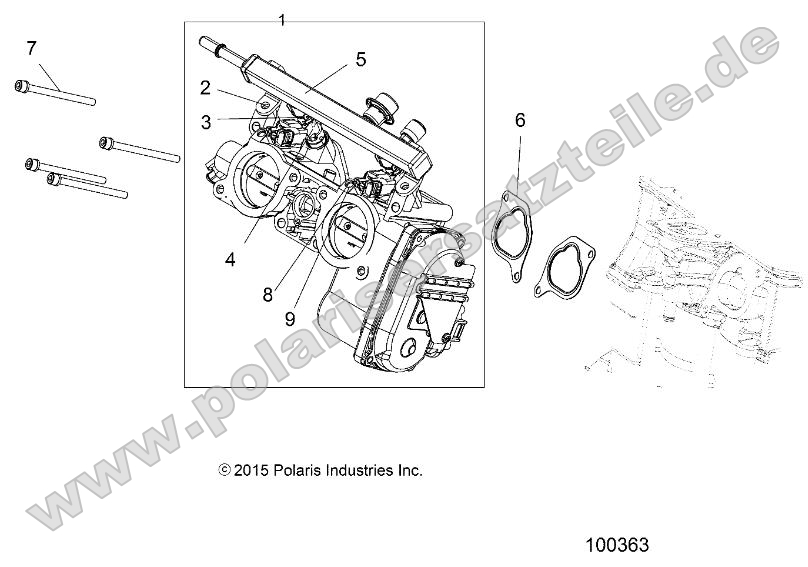 1
7
5
2
3
6
4
8
9

www.polarisersatzteile.de

© 2015 Polaris Industries Inc.

100363