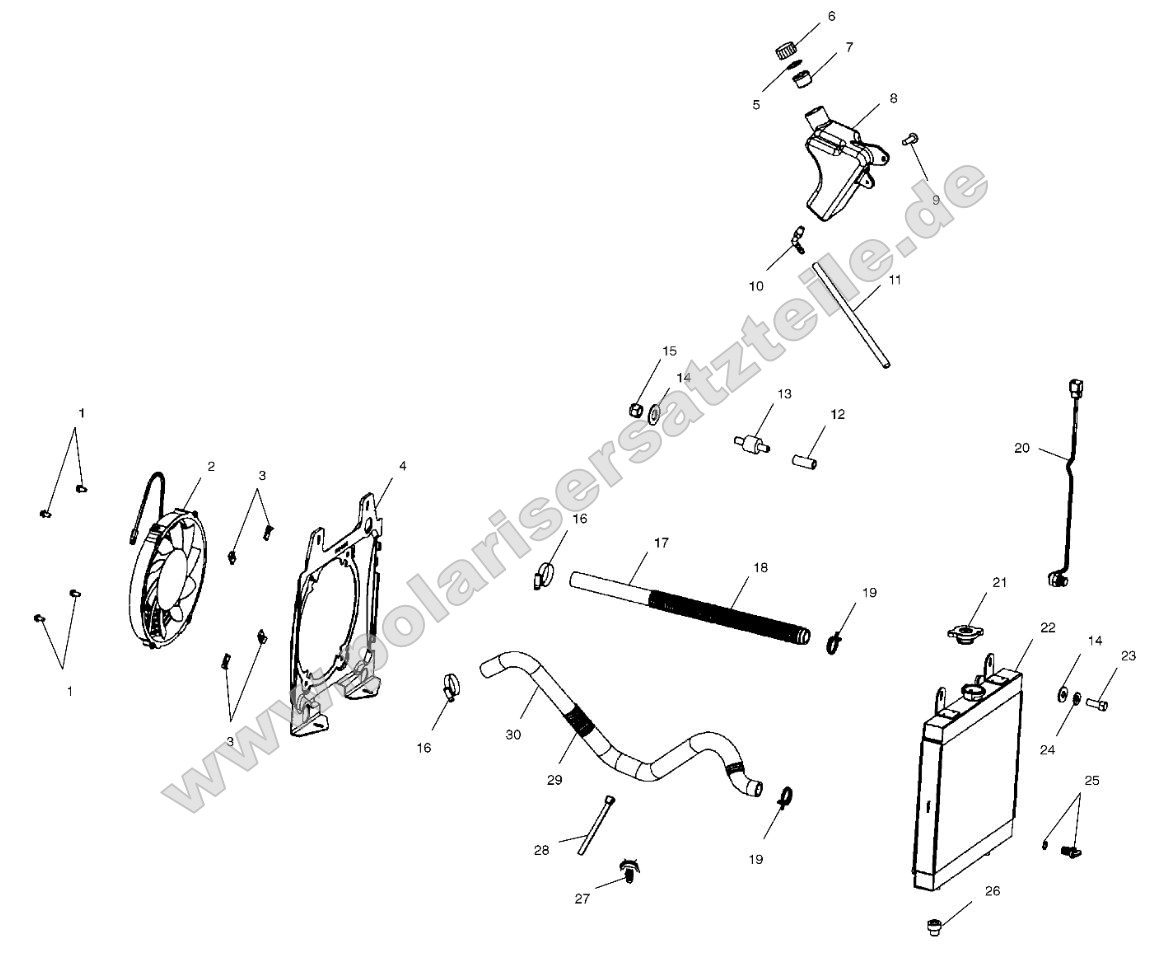 6
7
5
8
9
10
11
15
14
13
12
20
1
2
3
4
16
17
18
19
21
22
14
23
24
1
3
16
30
29
19
25
28
27
26
www.polarisersatzteile.de