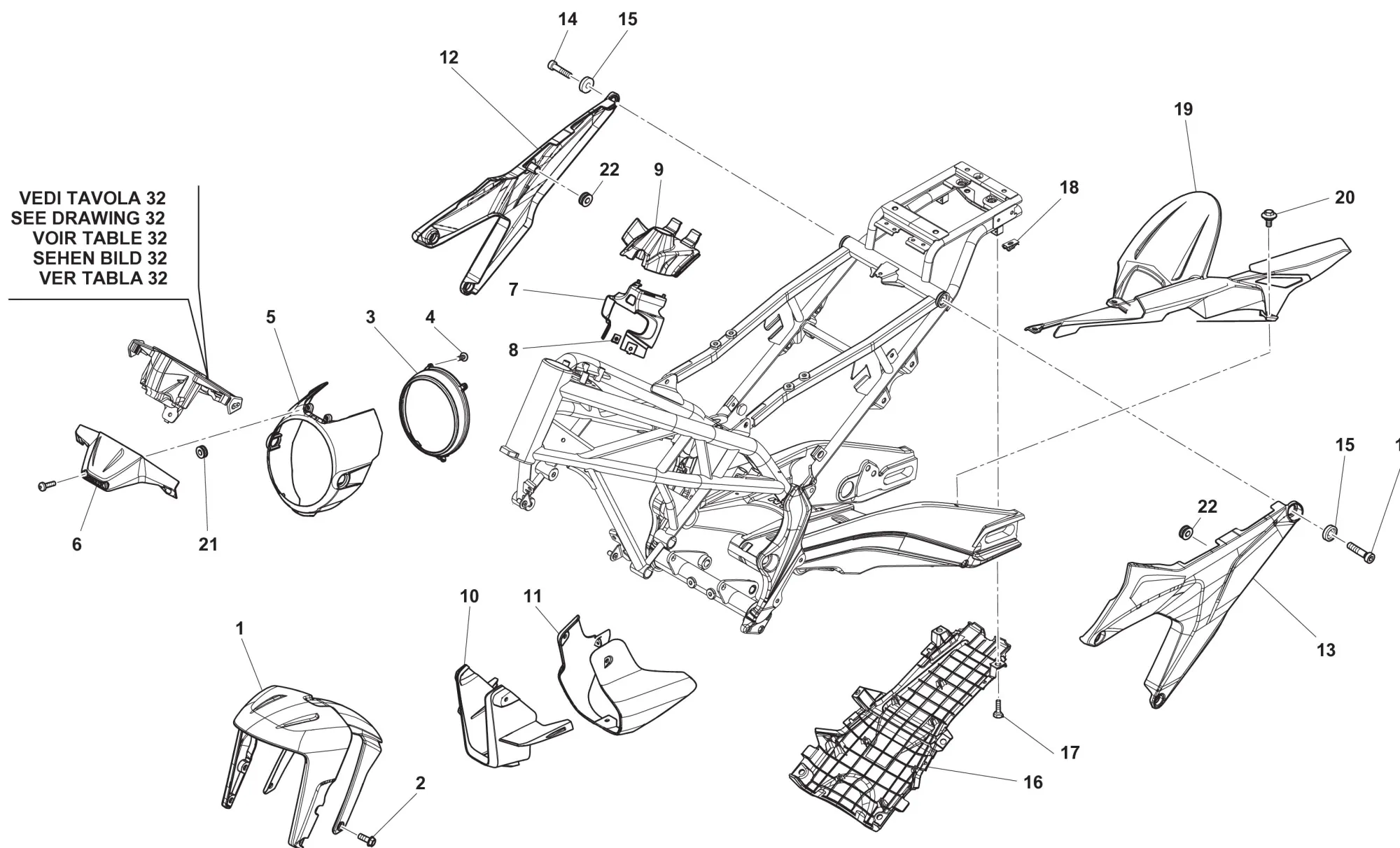 14
15
12
19
22
9
18
20
VEDI TAVOLA 32
SEE DRAWING 32
VOIR TABLE 32
SEHEN BILD 32
VER TABLA 32
7
5
3
4
8
15
1
22
6
21
10
11
13
1
17
2
16