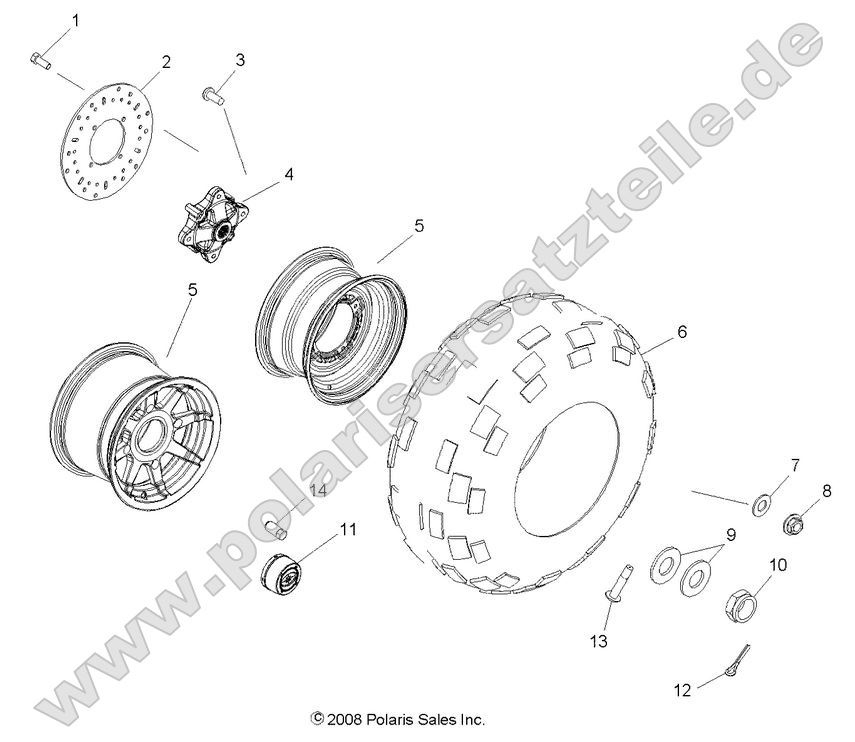 1
2
3
4
5
5
6
7
8
9
10
11
12
13
14

www.polarisersatzteile.de

© 2008 Polaris Sales Inc.