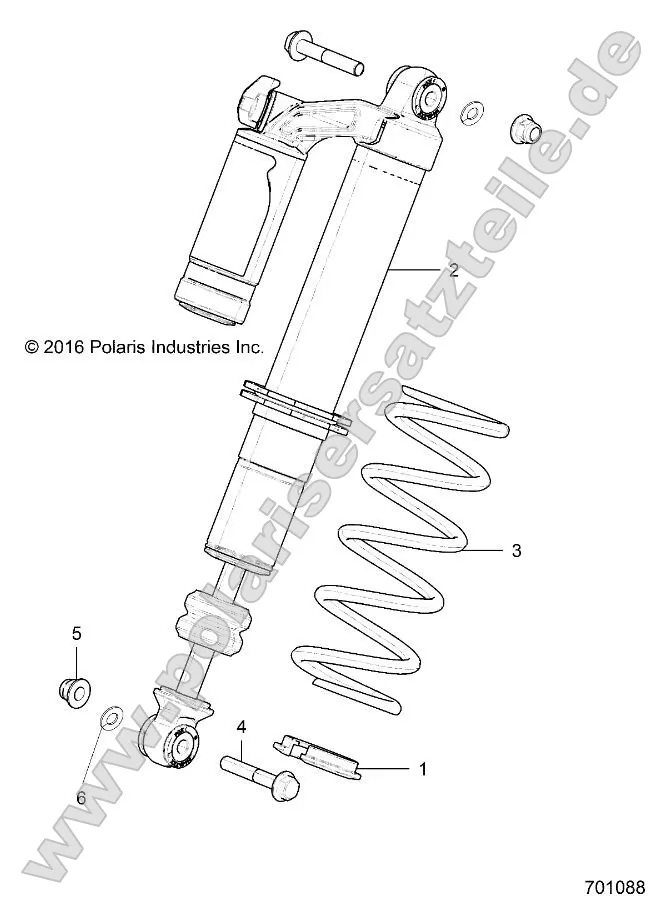 www.polarisersatzteile.de

2

© 2016 Polaris Industries Inc.

3

5

4

1

6

701088