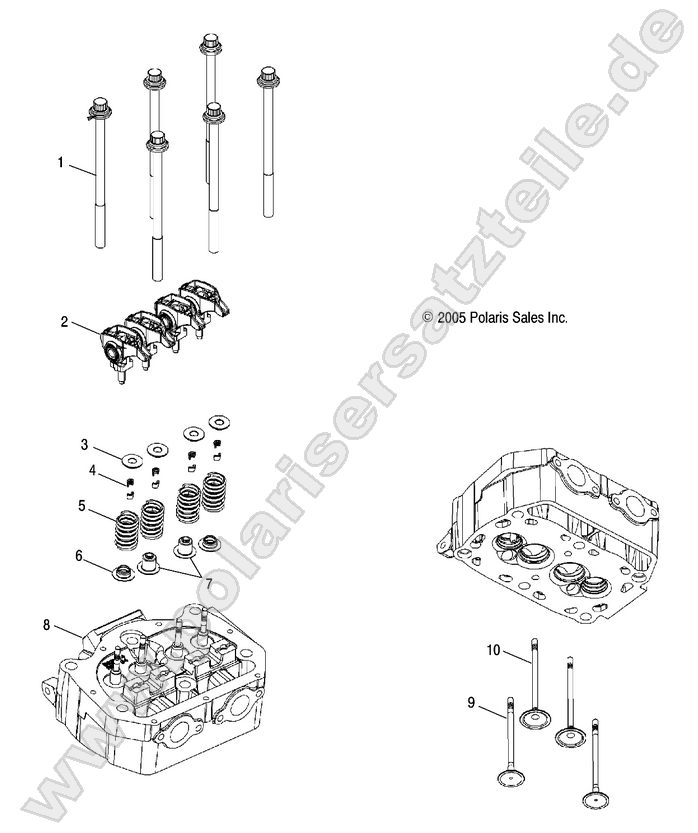 www.polarisersatzteile.de

1

2

© 2005 Polaris Sales Inc.

3

4

5

6

7

8

10

9