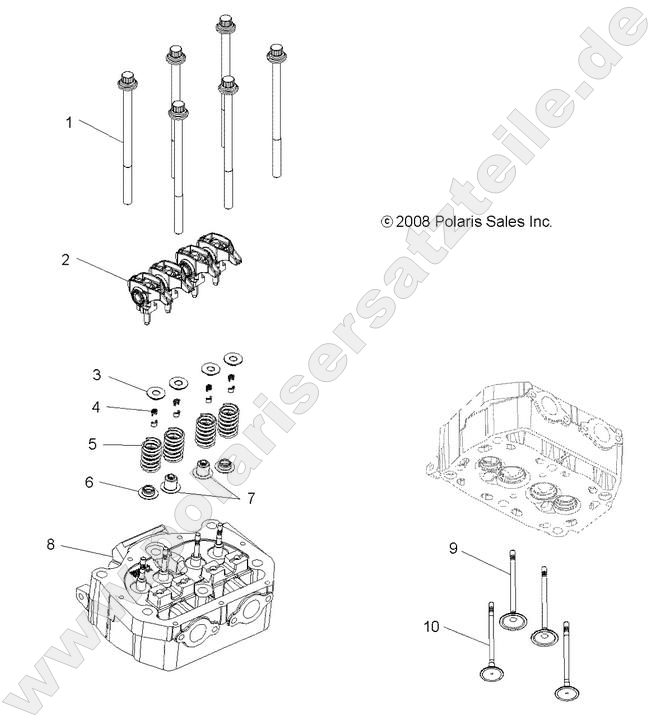 1

2

© 2008 Polaris Sales Inc.

3

4

5

6

7

8

9

10

www.polarisersatzteile.de