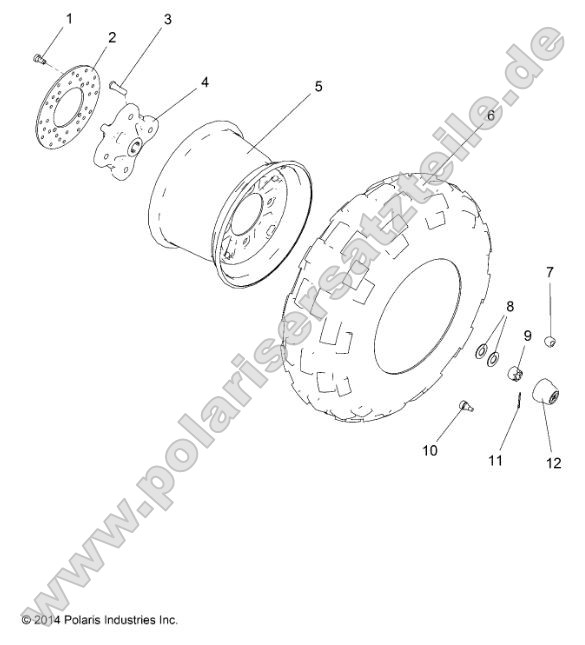 1
2
3
4
5
6
7
8
9
10
11
12

www.polarisersatzteile.de

© 2014 Polaris Industries Inc.