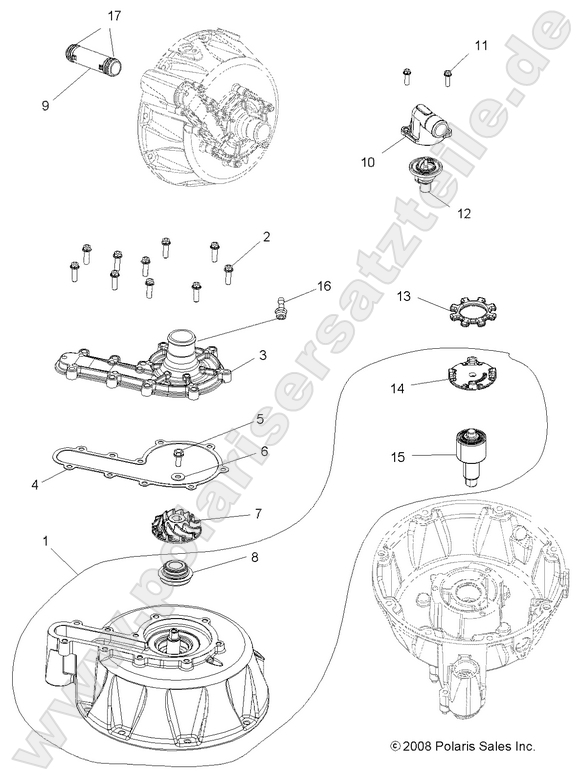 17
9
11
10
12
2
16
13
3
14
5
6
15
4
7
1
8
www.polarisersatzteile.de
© 2008 Polaris Sales Inc.