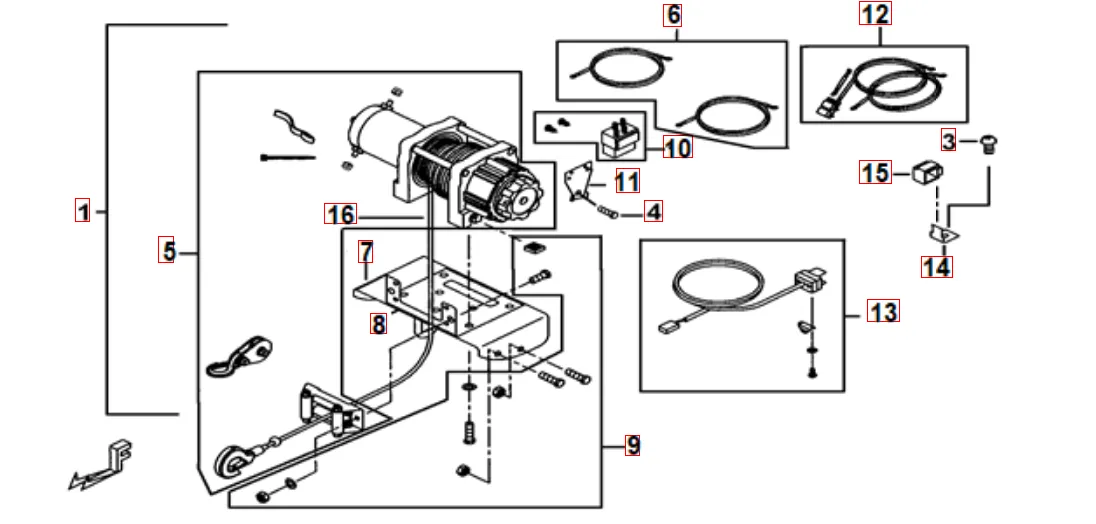 6
12
3
10
15
11
1
16
4
5
7
14
8
13
9
F