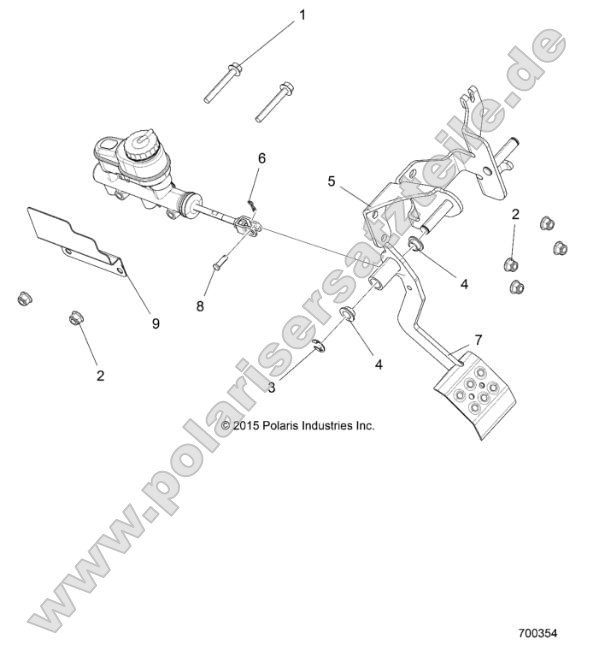 1
6
5
2
4
8
9
7
2
4
3
© 2015 Polaris Industries Inc.
www.polarisersatzteile.de
700354