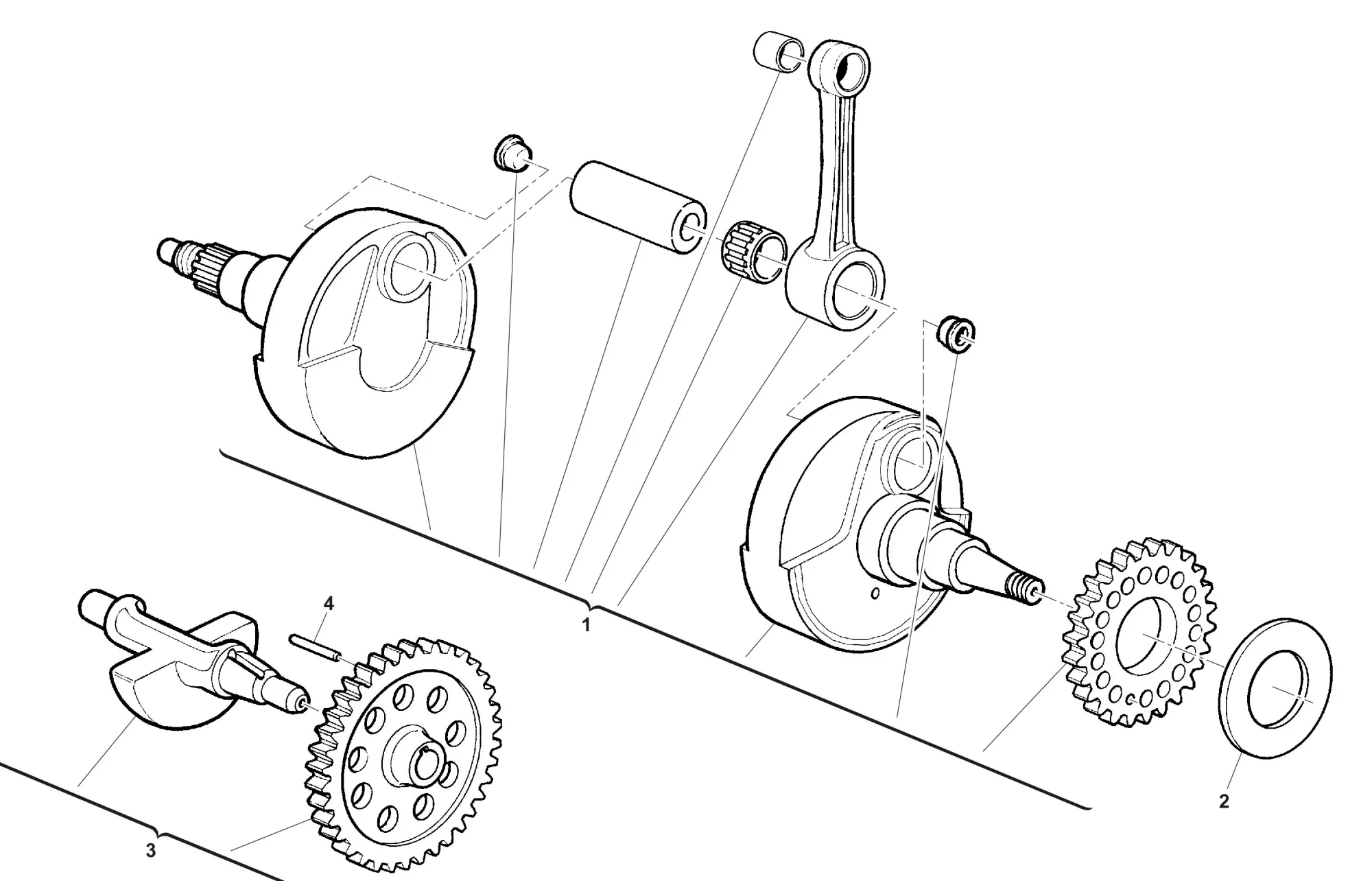 4
1
2
3