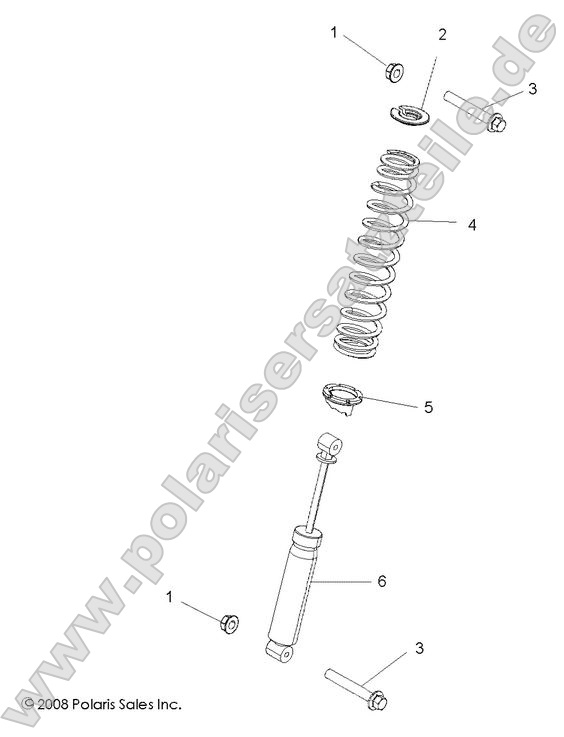 1
2
3
4
5
6
1
3
www.polarisersatzteile.de
© 2008 Polaris Sales Inc.