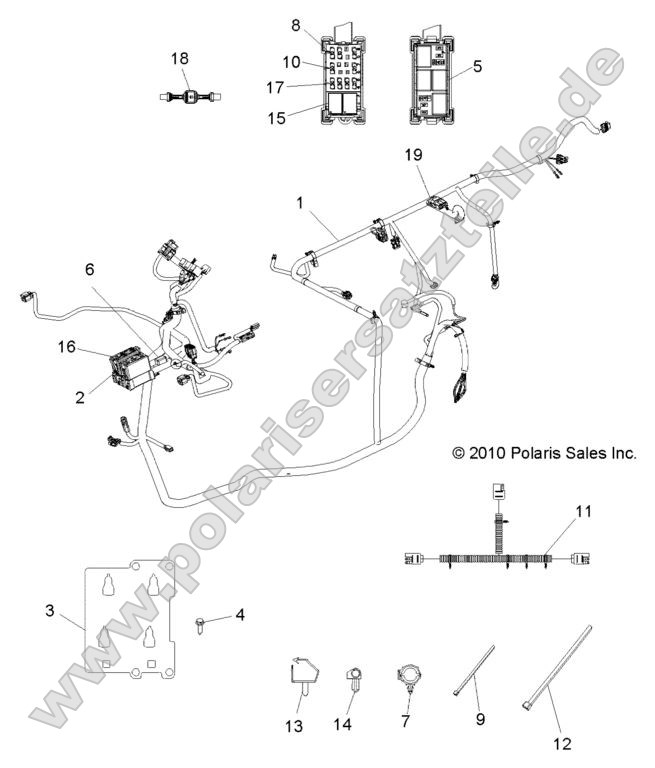 18

8
10
17
15

5

19

1

6

16

2

© 2010 Polaris Sales Inc.

11

3

4

13
14
7
9
12

www.polarisersatzteile.de