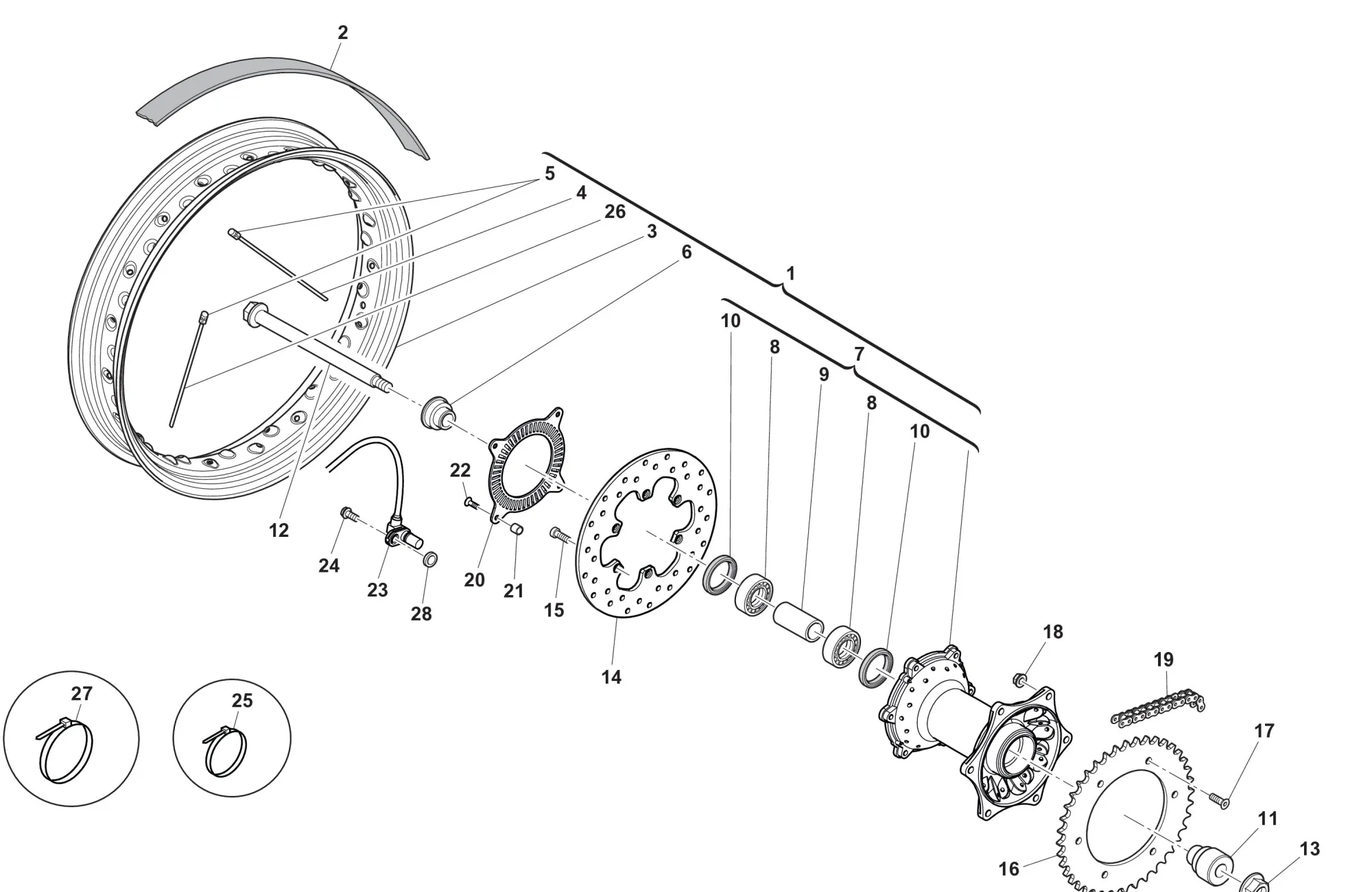 2
5
4
26
3
6
1
10
8
9
7
8
10
22
12
24
23
28
20
21
15
14
18
19
17
11
13
16
27
25