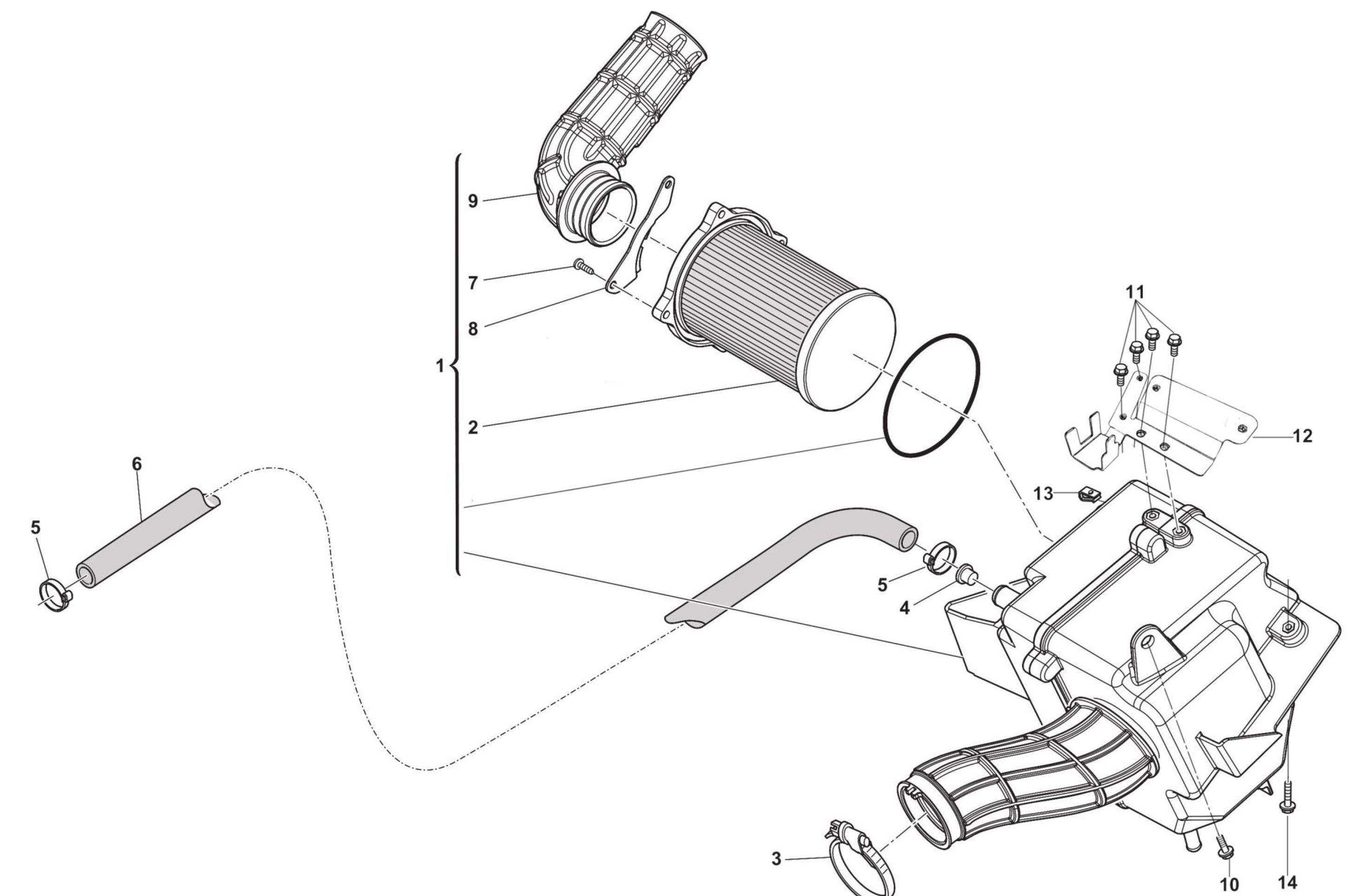 9
7
8
1
2
11
12
13
6
5
5
4
3
10
14