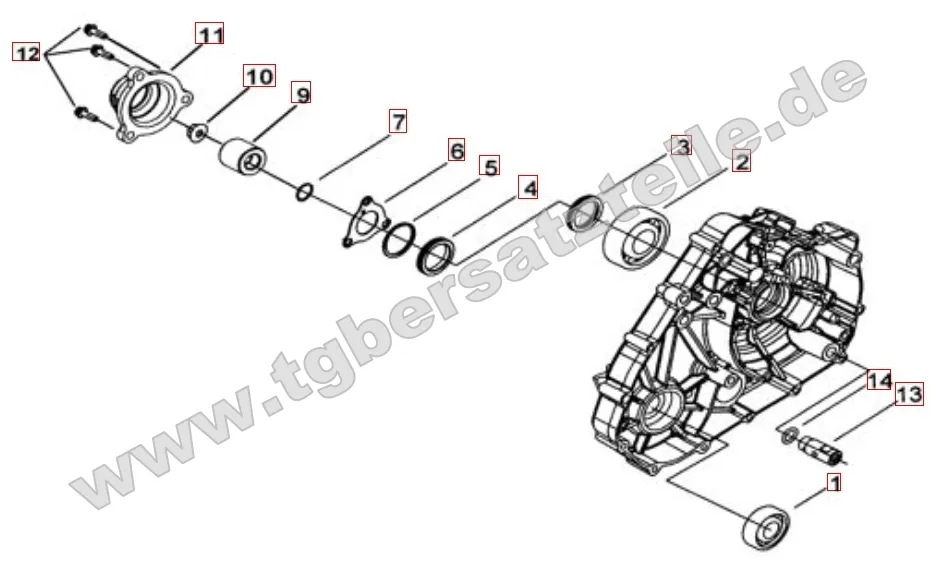 12
11
10
9
7
6
5
4
3
2
14
13
1
www.tgbersatzteile.de