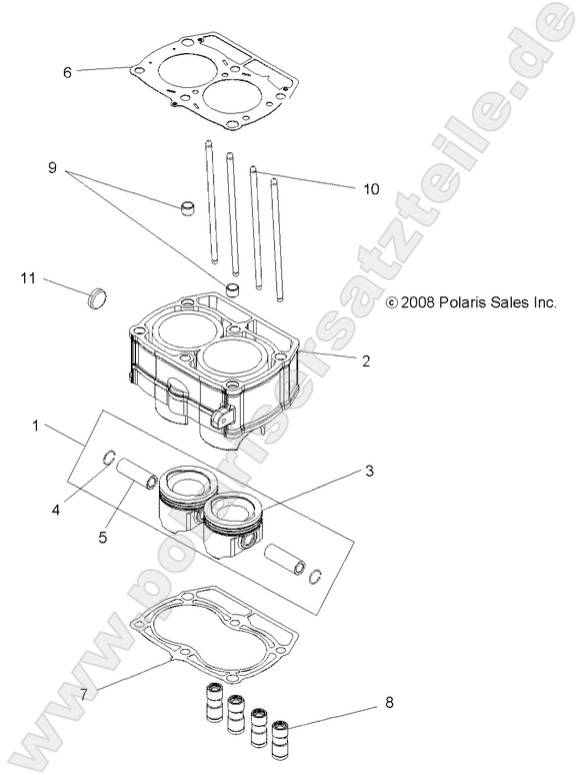 6

9

10

11

© 2008 Polaris Sales Inc.

2

1

3

4

5

7

8

www.polarisersatzteile.de