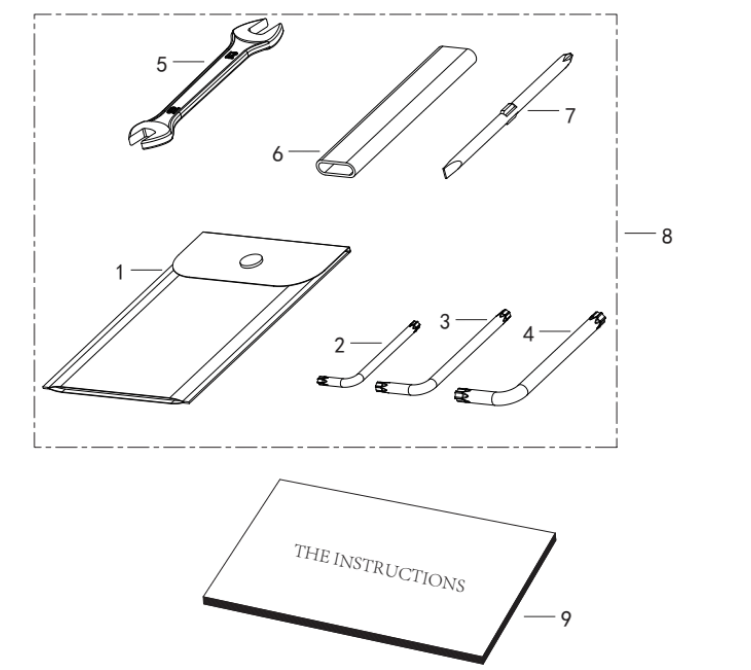 5
6
7
8
1
2
3
4
THE INSTRUCTIONS
9