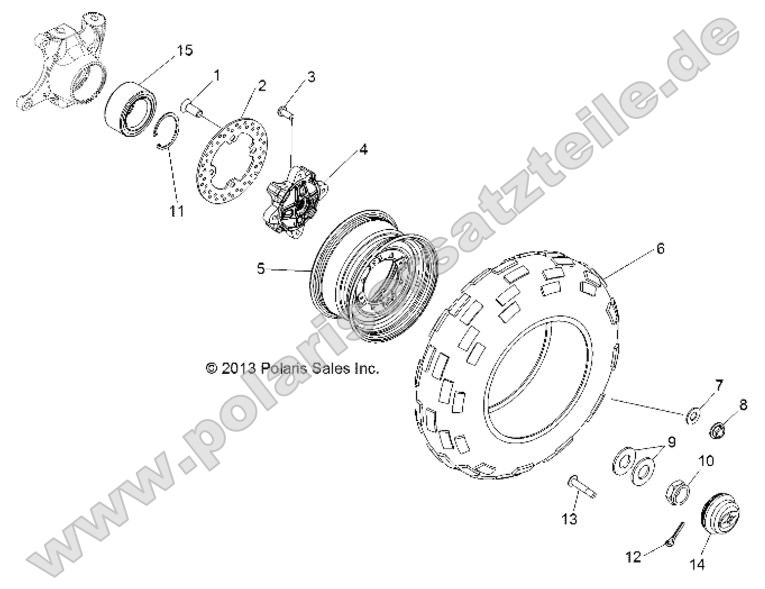 15
1
2
3
4
11
5
6
© 2013 Polaris Sales Inc.
7
8
9
10
13
12
14

www.polaris-ersatzteile.de