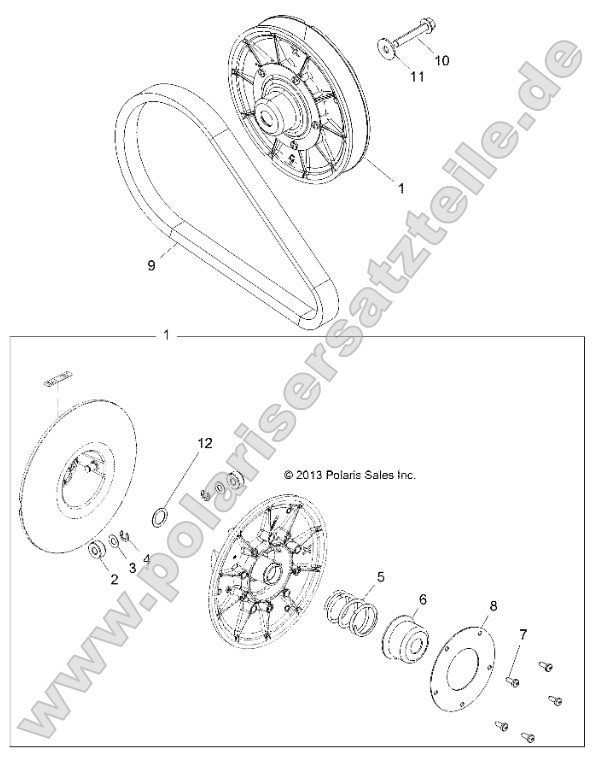 10
11
1
9
1
12
© 2013 Polaris Sales Inc.
2
3
4
5
6
8
7
www.polarisersatzteile.de