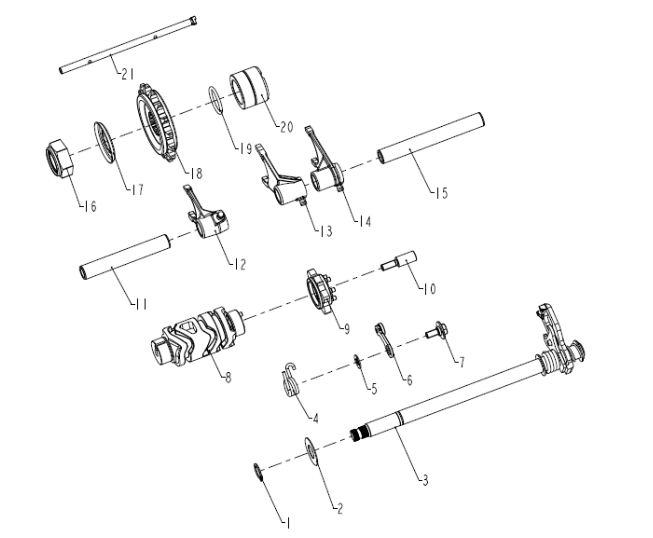 21
20
19
18
17
16
15
14
13
12
11
10
9
8
7
6
5
4
3
2
1