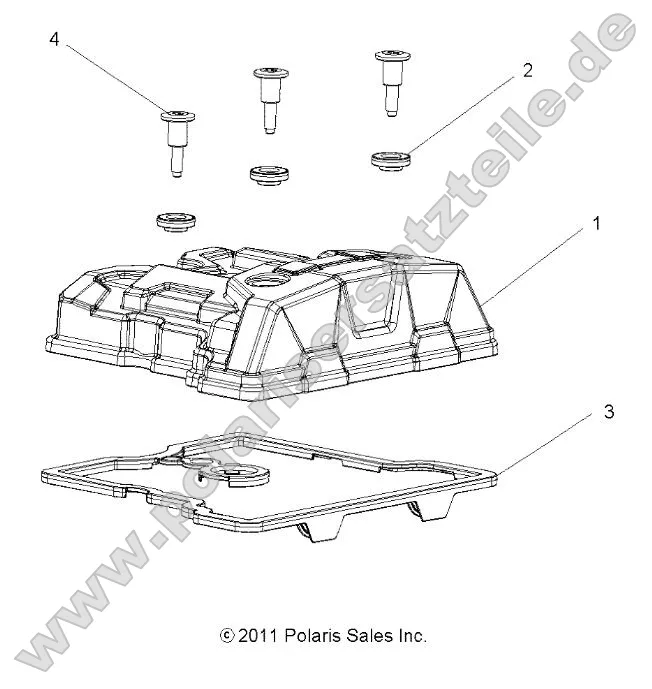 4

2

1

3

www.polarisersatzteile.de

© 2011 Polaris Sales Inc.