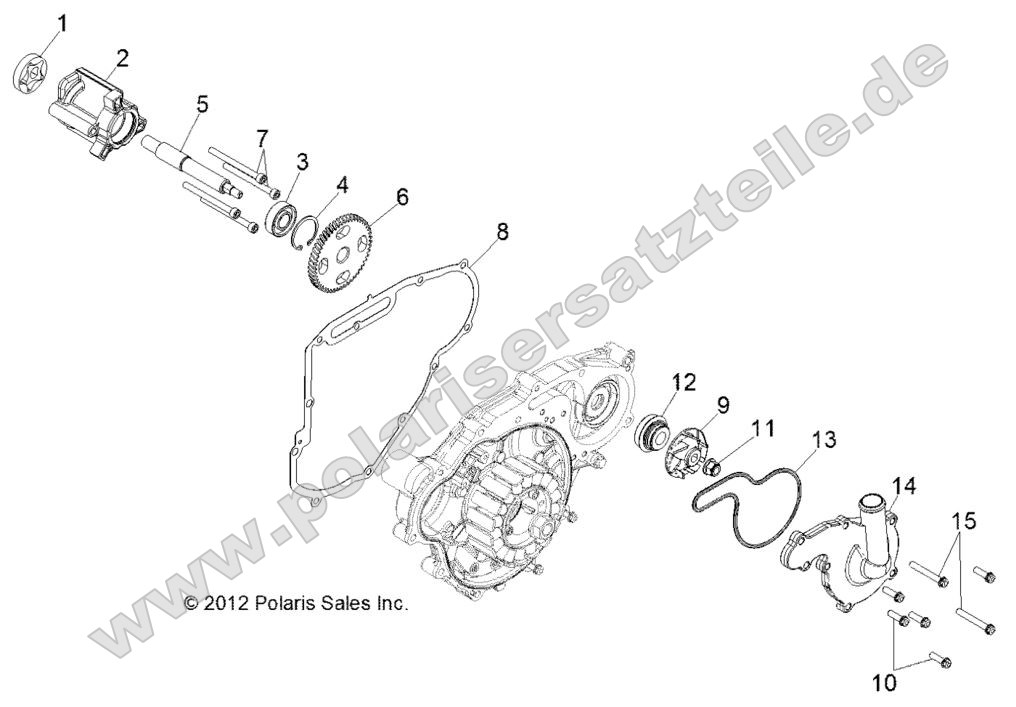 1
2
5
7
3
4
6
8
12
9
11
13
14
15
10
© 2012 Polaris Sales Inc.
www.polarisersatzteile.de