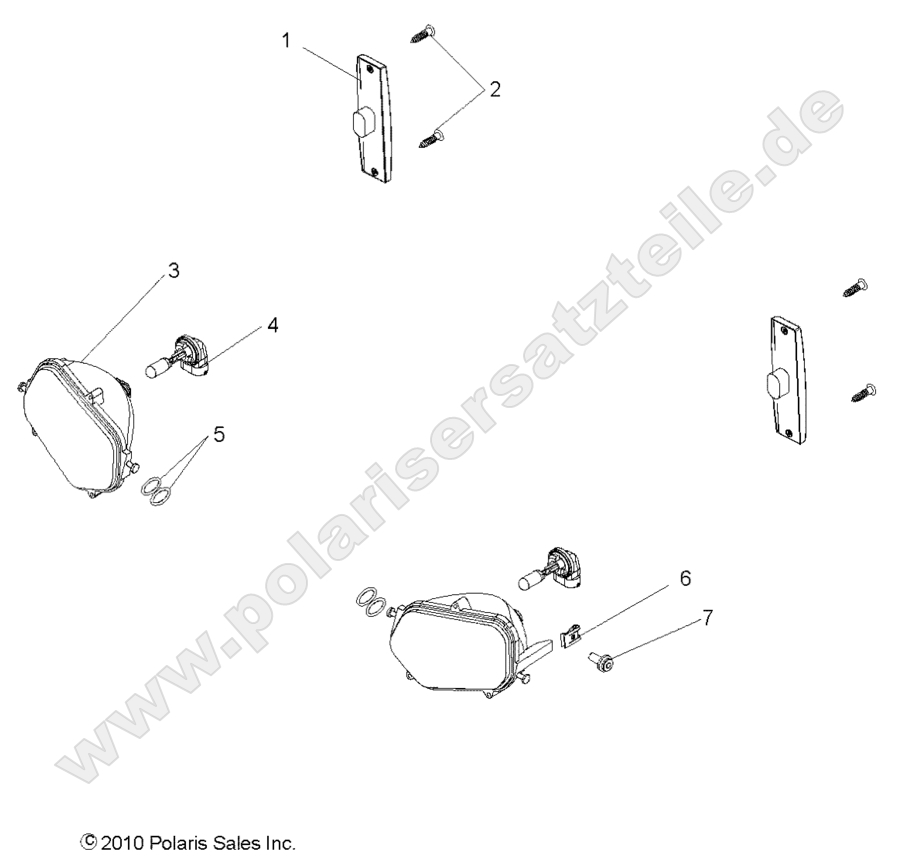 1
2
3
4
5
6
7
www.polarisersatzteile.de
© 2010 Polaris Sales Inc.