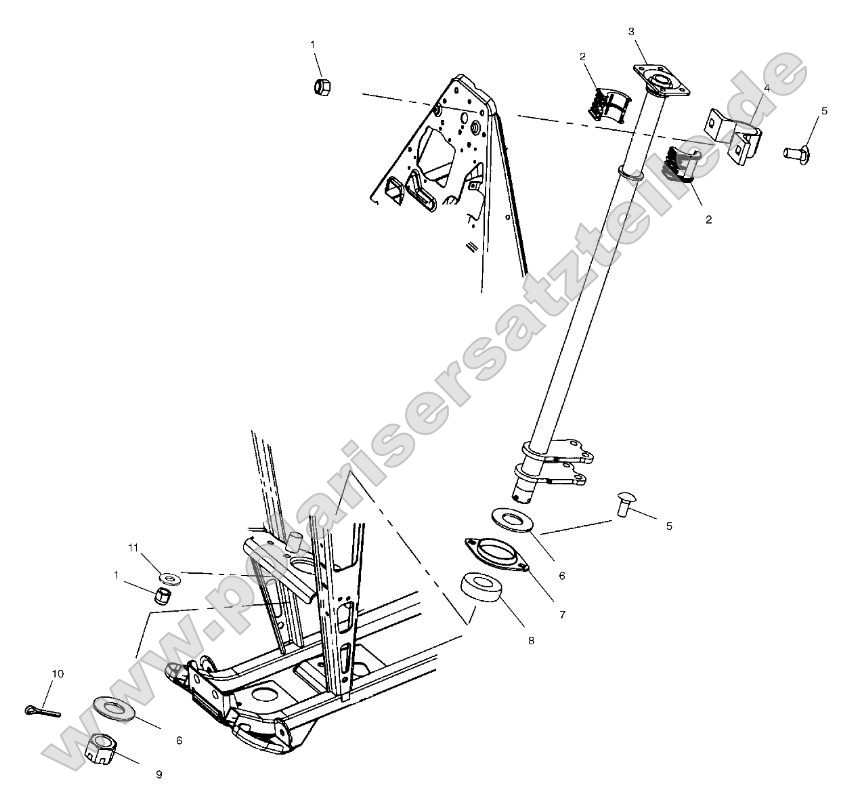 1
2
3
4
5
2
5
6
7
8
11
1
10
6
9
www.polarisersatzteile.de