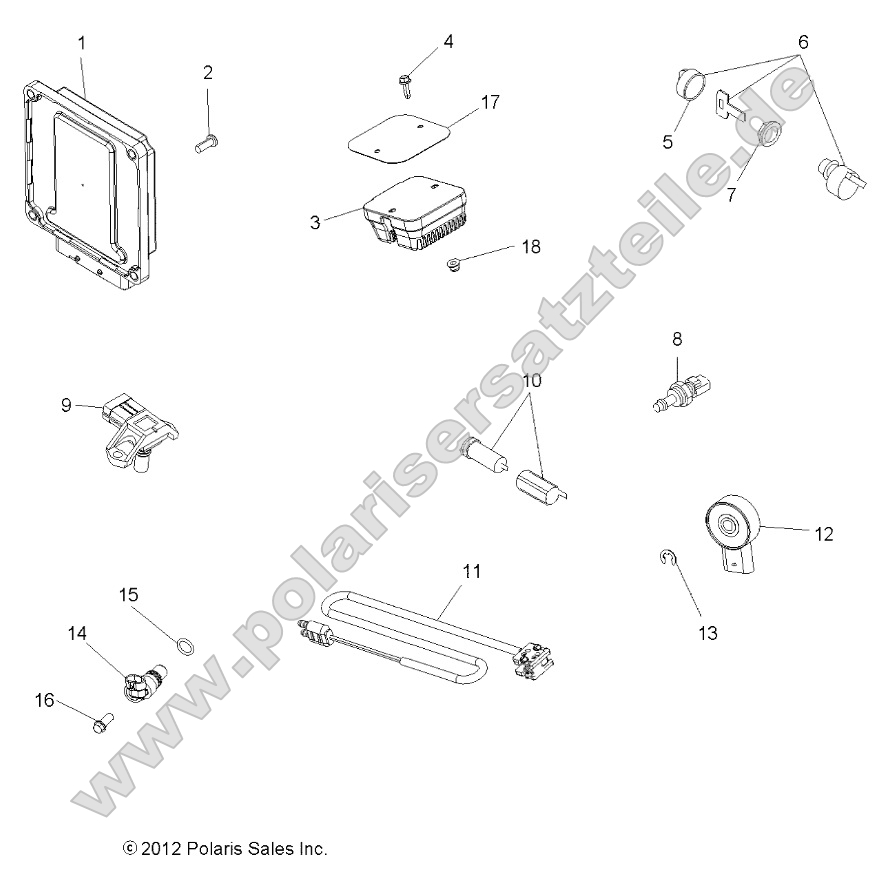 1
2
4
17
3
18
6
5
7
8
9
10
12
13
11
15
14
16
www.polarisersatzteile.de
© 2012 Polaris Sales Inc.