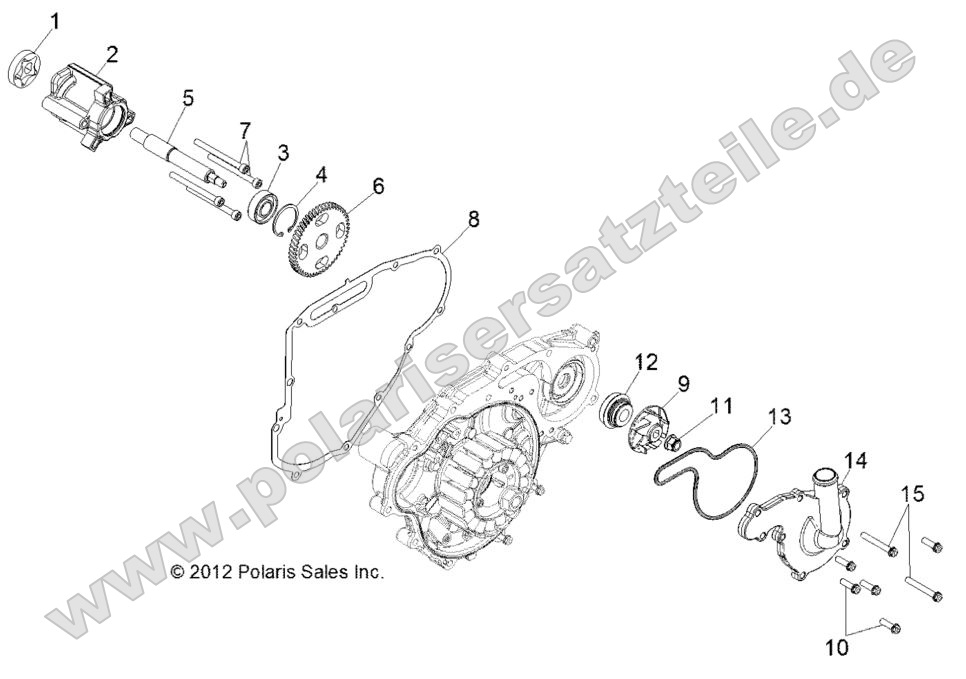 1
2
5
7
3
4
6
8
12
9
11
13
14
15
10
© 2012 Polaris Sales Inc.
www.polarisersatzteile.de