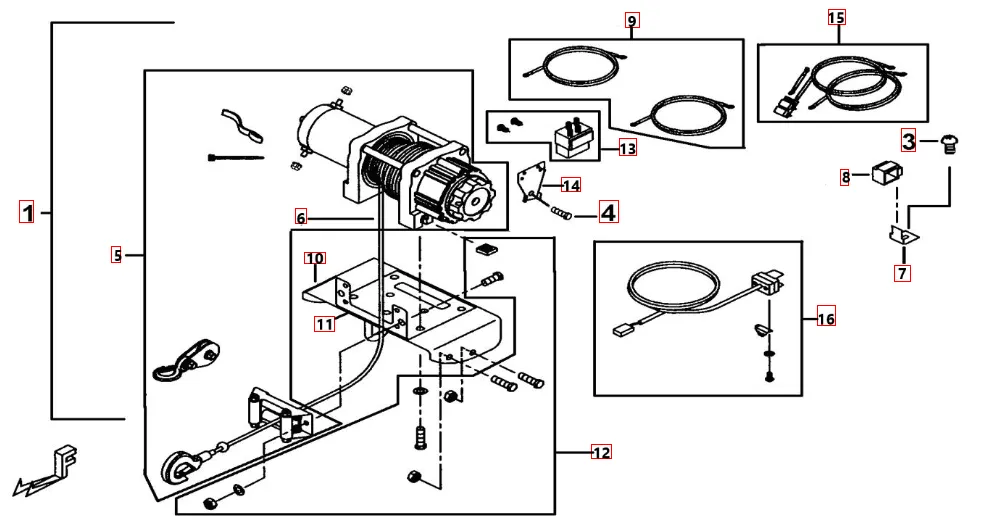 1
5
6
10
11
12
9
13
14
4
15
3
8
7
16
F