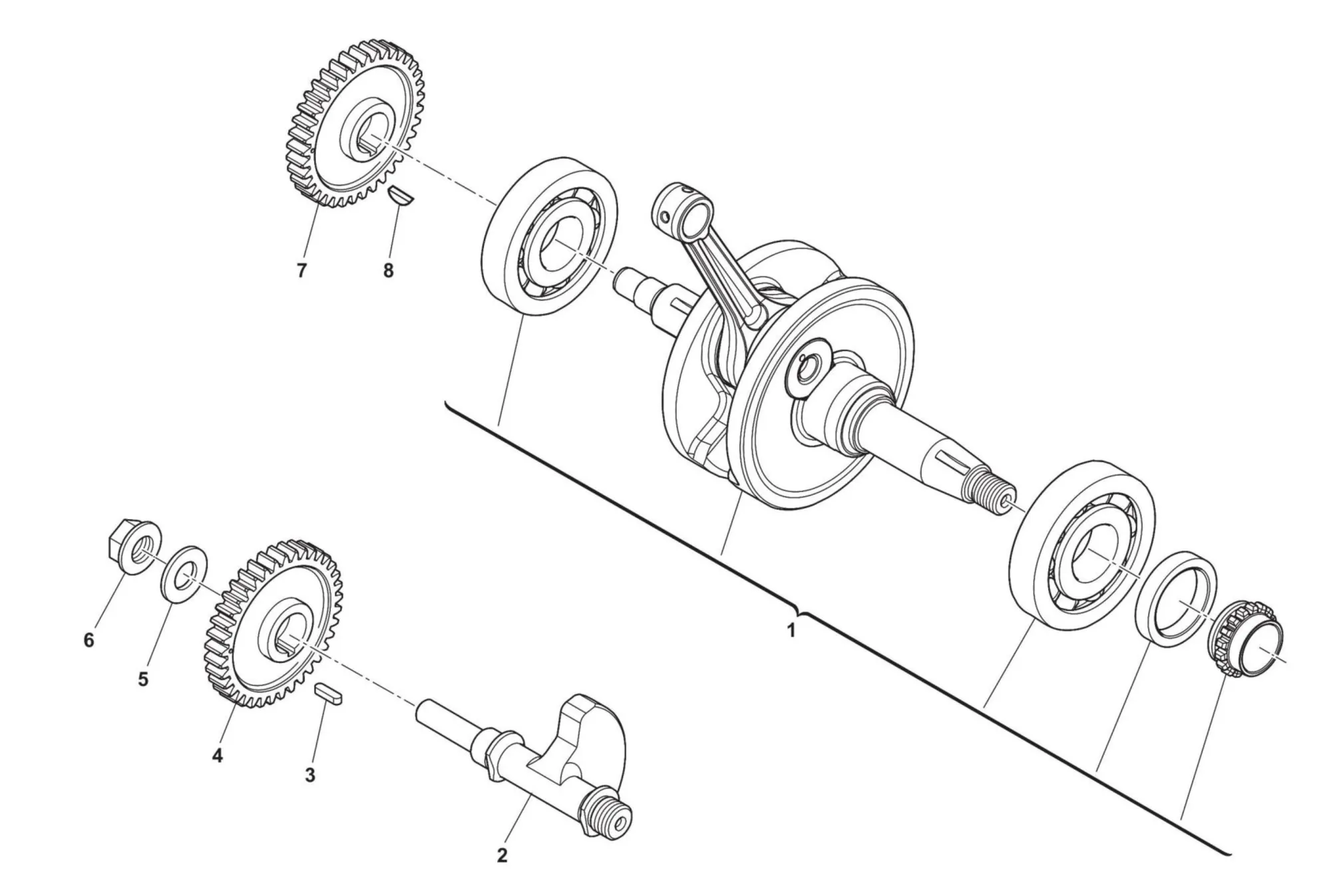 7
8
1
6
5
4
3
2