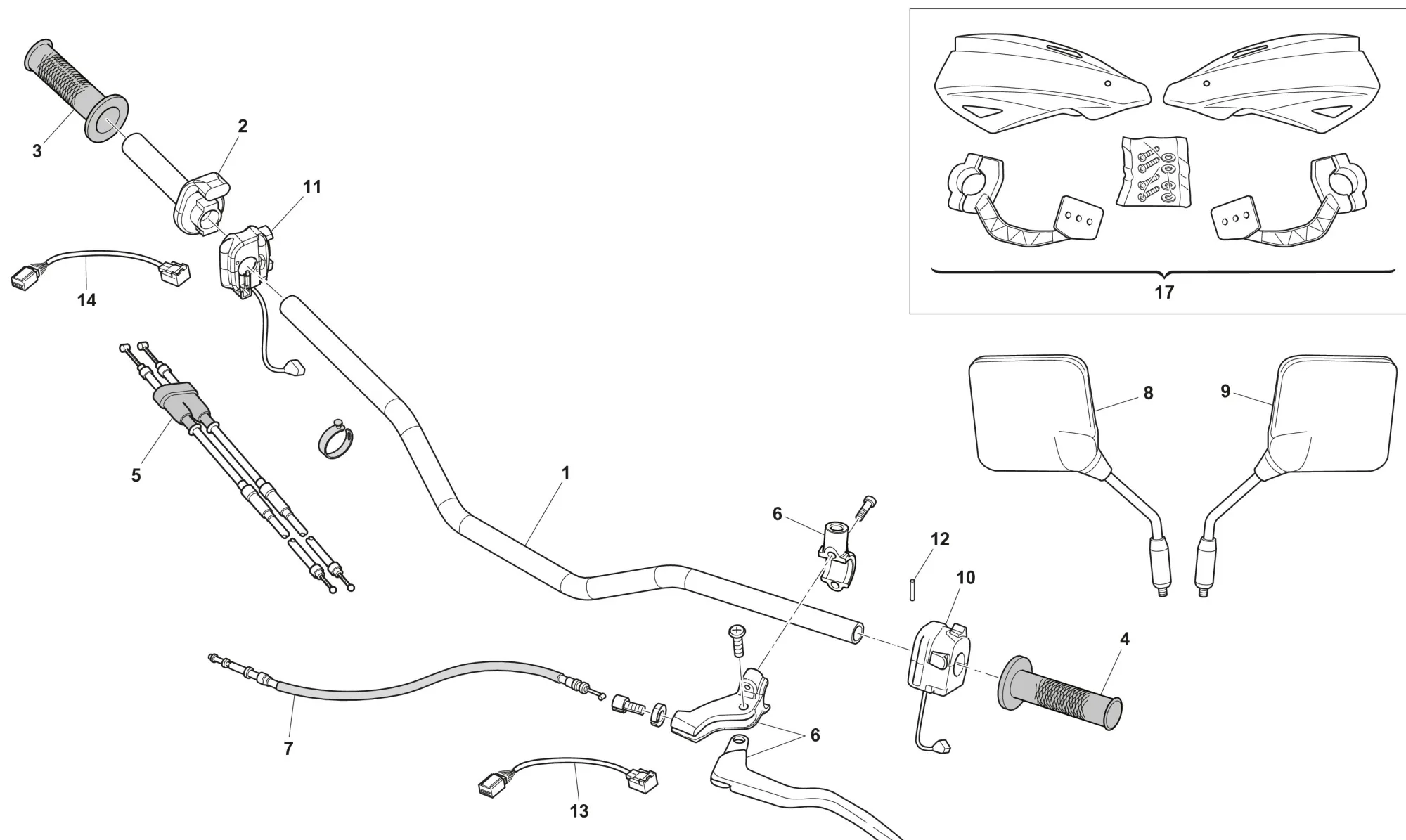 3
2
11
14
17
5
8
9
1
6
12
10
4
7
6
13