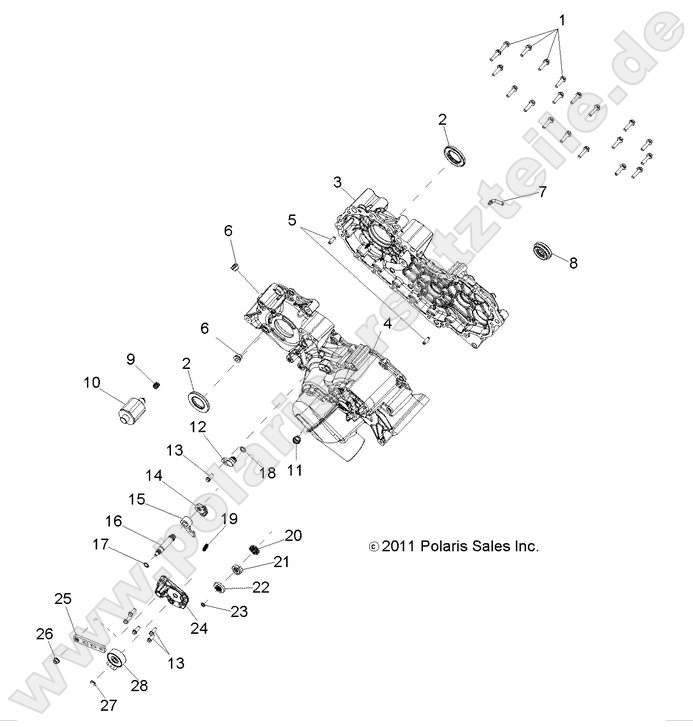 1
2
3
7
5
8
6
4
6
9
2
10
12
13
18
11
14
15
19
16
20
17
21
22
23
24
25
26
13
28
27
© 2011 Polaris Sales Inc.
www.polaris-ersatzteile.de