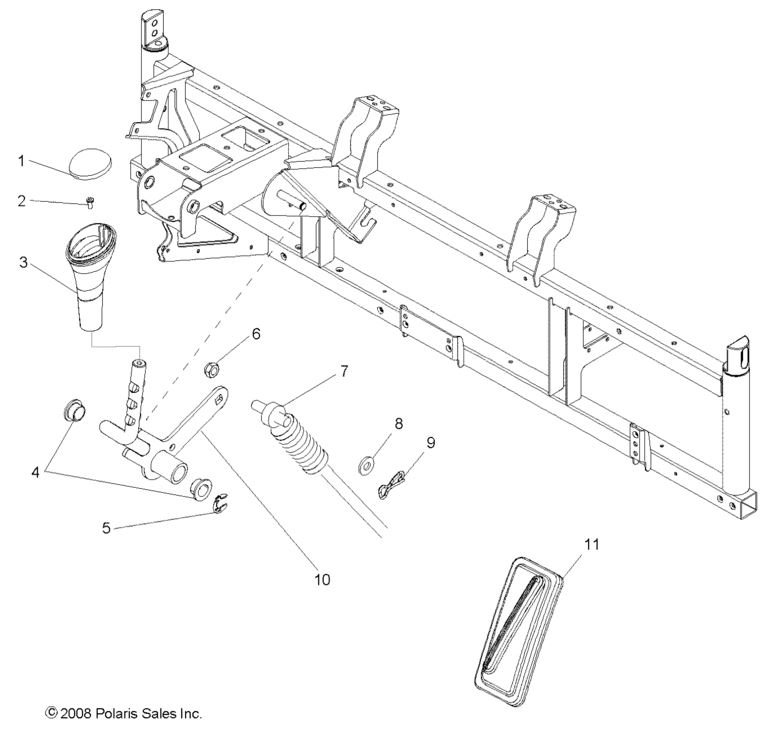 1
2
3
6
7
8
9
4
5
10
11
© 2008 Polaris Sales Inc.