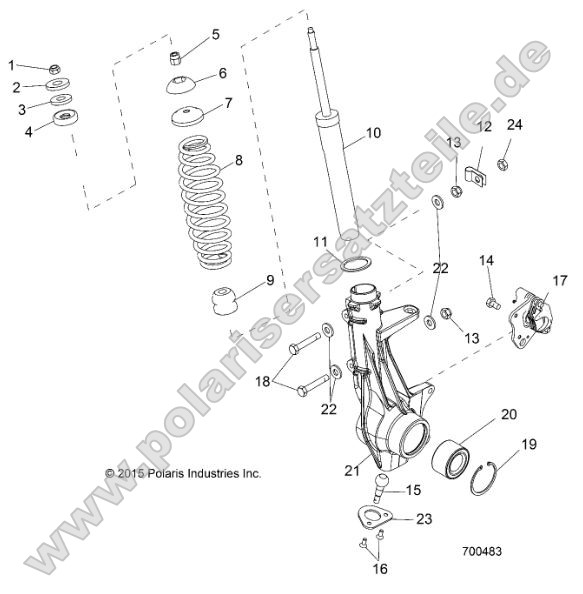 1
2
3
4
5
6
7
8
9
10
11
12
13
24
22
14
17
13
18
22
20
19
21
15
23
16
© 2015 Polaris Industries Inc.
700483
www.polarisersatzteile.de