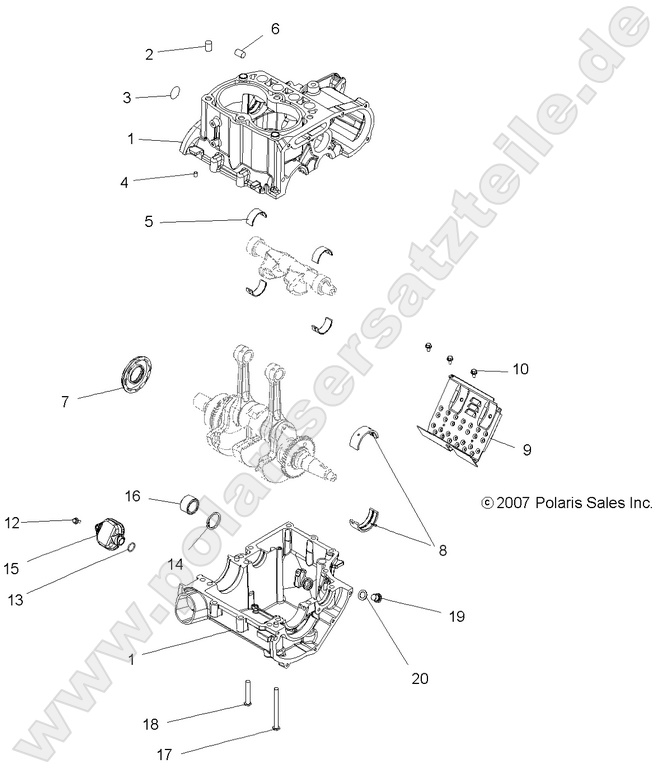 2
6
3
1
4
5
7
10
9
© 2007 Polaris Sales Inc.
16
12
15
14
13
8
19
1
20
18
17
www.polarisersatzteile.de