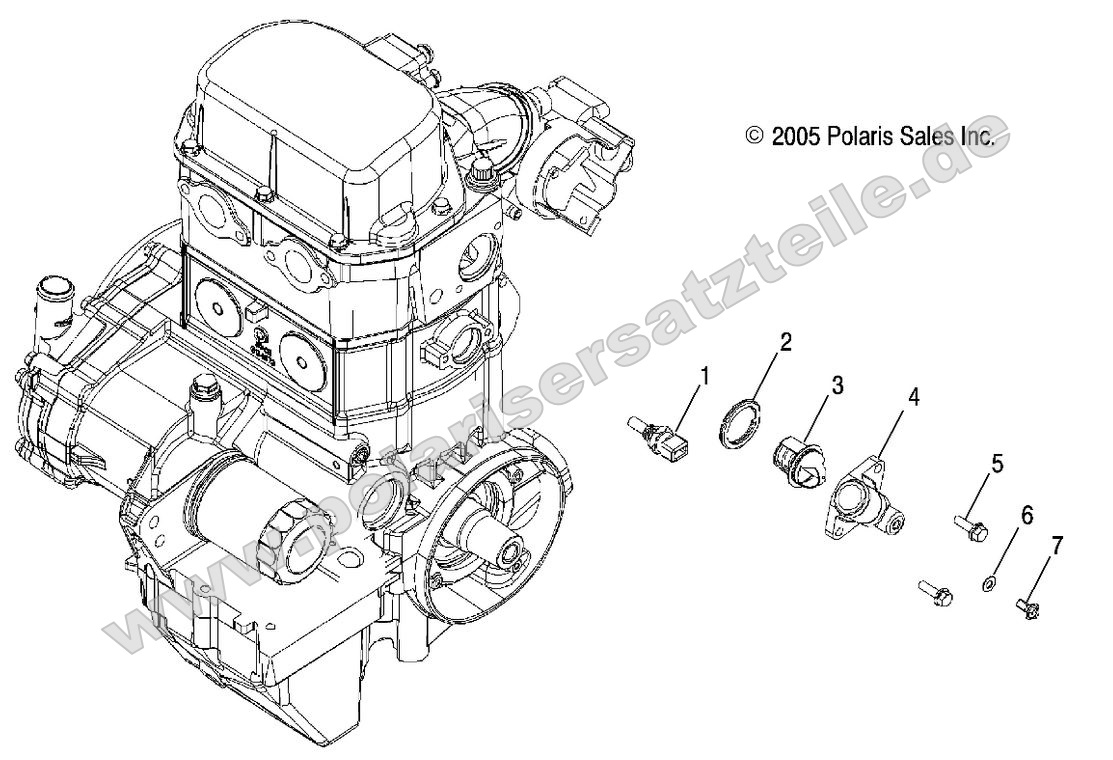 © 2005 Polaris Sales Inc.

www.polarisersatzteile.de

1
2
3
4
5
6
7