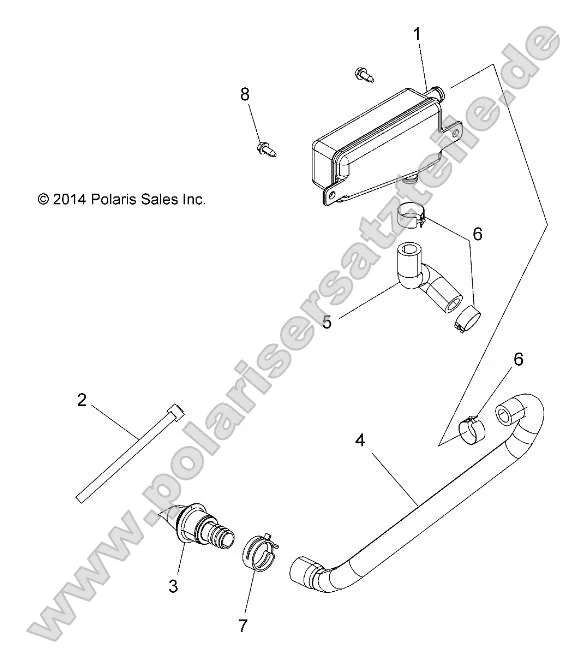 1

8

© 2014 Polaris Sales Inc.

6

5

6

2

4

3

7

www.polarisersatzteile.de