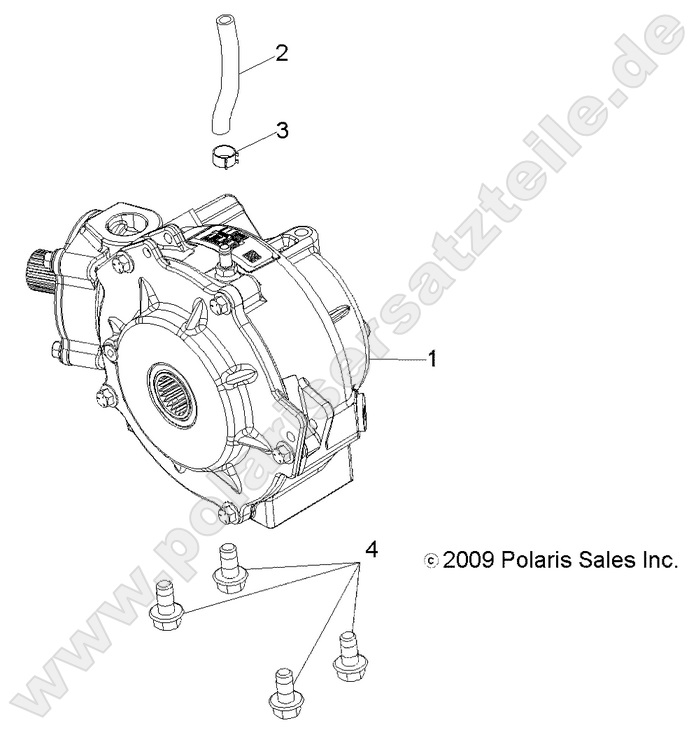 2

3

1

4

© 2009 Polaris Sales Inc.

www.polaris-ersatzteile.de