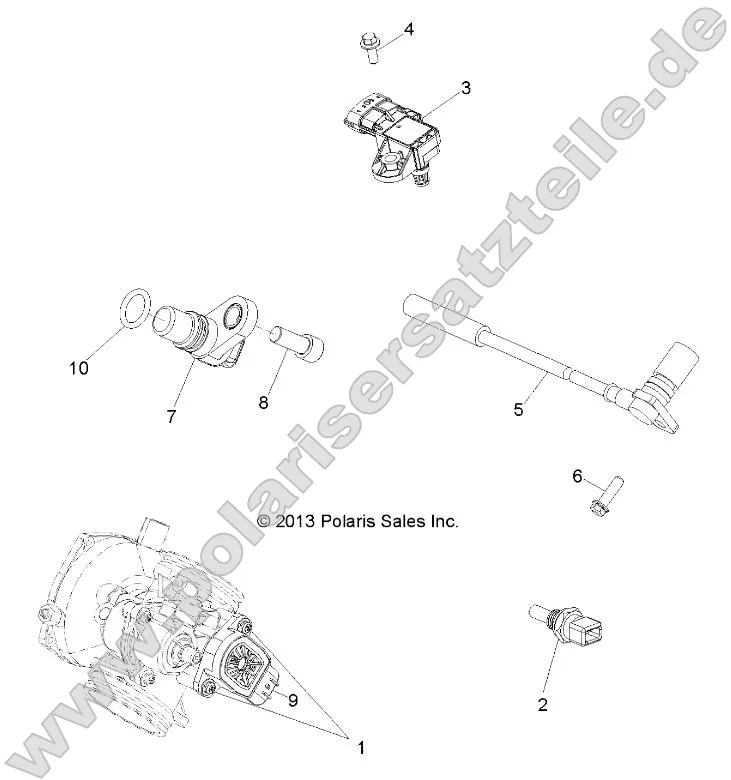 4
3
10
7
8
5
6
© 2013 Polaris Sales Inc.
9
2
1
www.polarisersatzteile.de