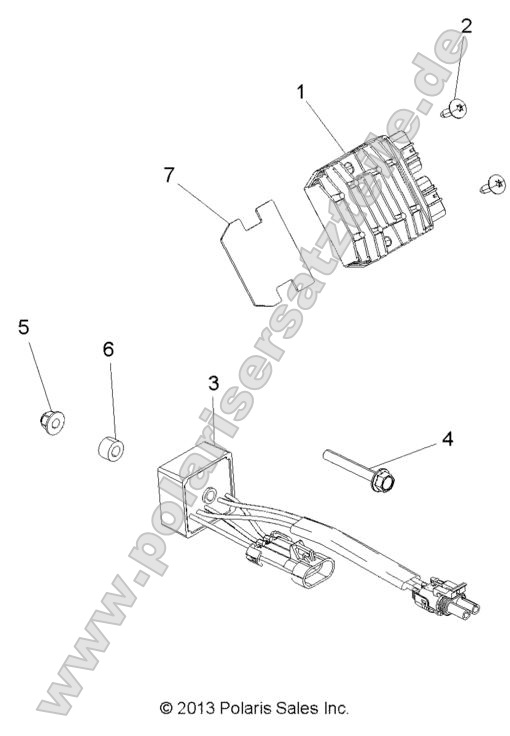 2
1
7
5
6
3
4
www.polarisersatzteile.de
© 2013 Polaris Sales Inc.