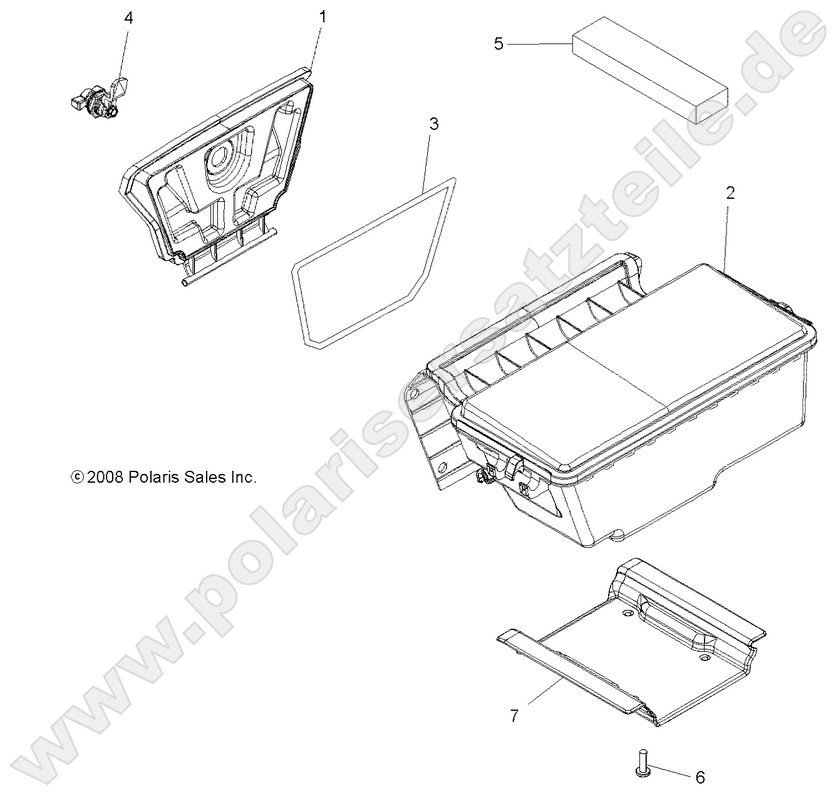 4
1
5
3
2
© 2008 Polaris Sales Inc.
7
6
www.polarisersatzteile.de