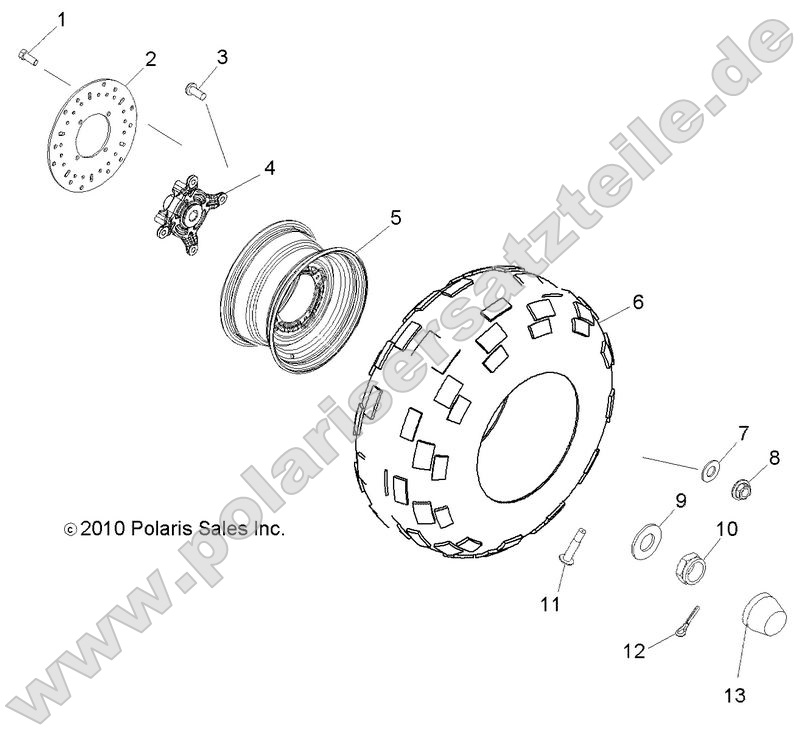 1
2
3
4
5
6
7
8
9
10
11
12
13

© 2010 Polaris Sales Inc.

www.polarisersatzteile.de