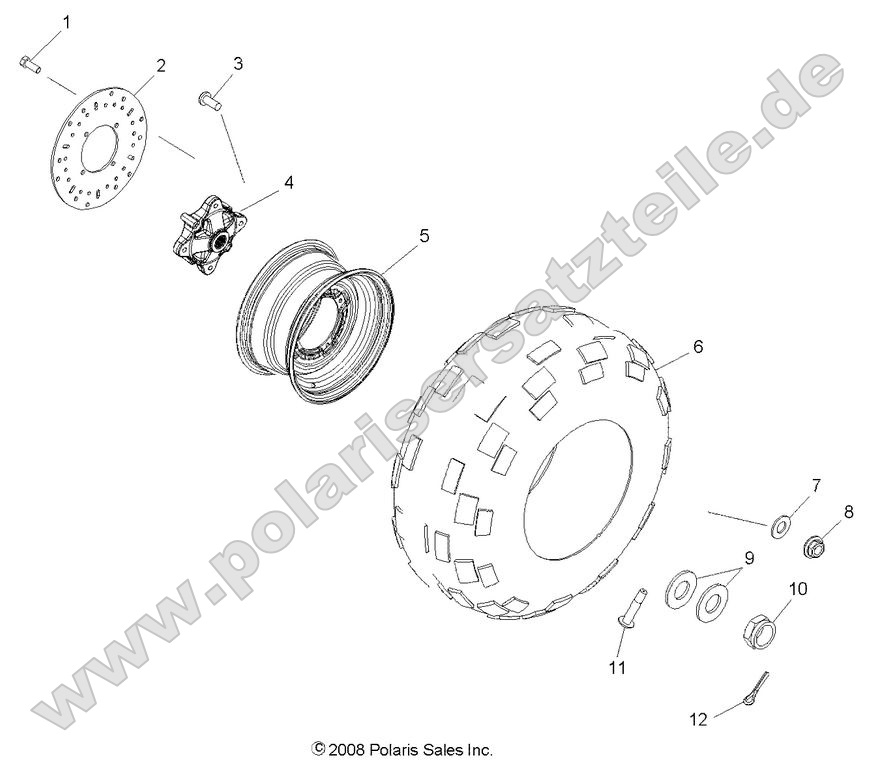 1
2
3
4
5
6
7
8
9
10
11
12

www.polarisersatzteile.de

© 2008 Polaris Sales Inc.