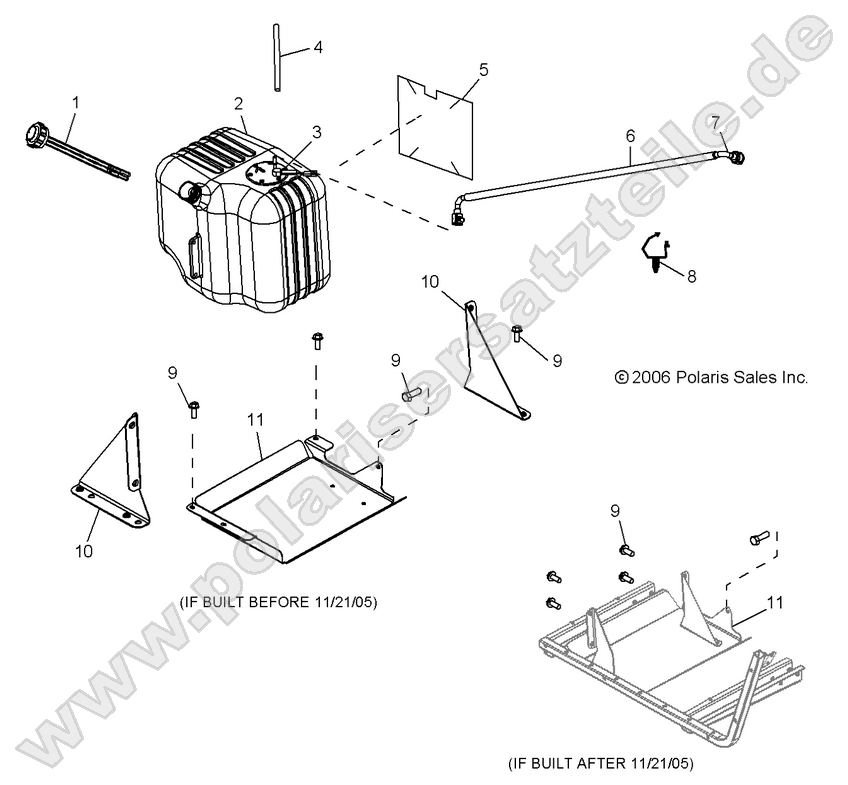 4
5
1
2
3
6
7
8
10
9
9
9
© 2006 Polaris Sales Inc.
11
10
(IF BUILT BEFORE 11/21/05)
9
11
(IF BUILT AFTER 11/21/05)
www.polarisersatzteile.de