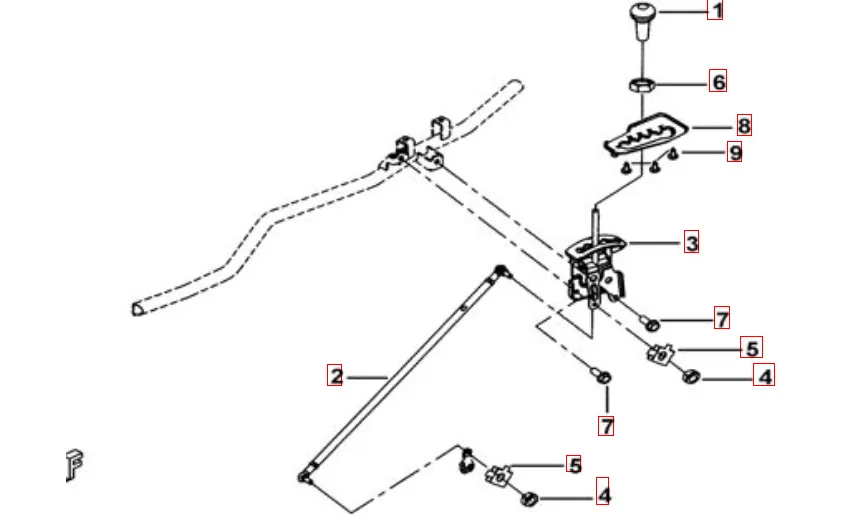 1
6
8
9
3
7
5
4
2
7
F
5
4