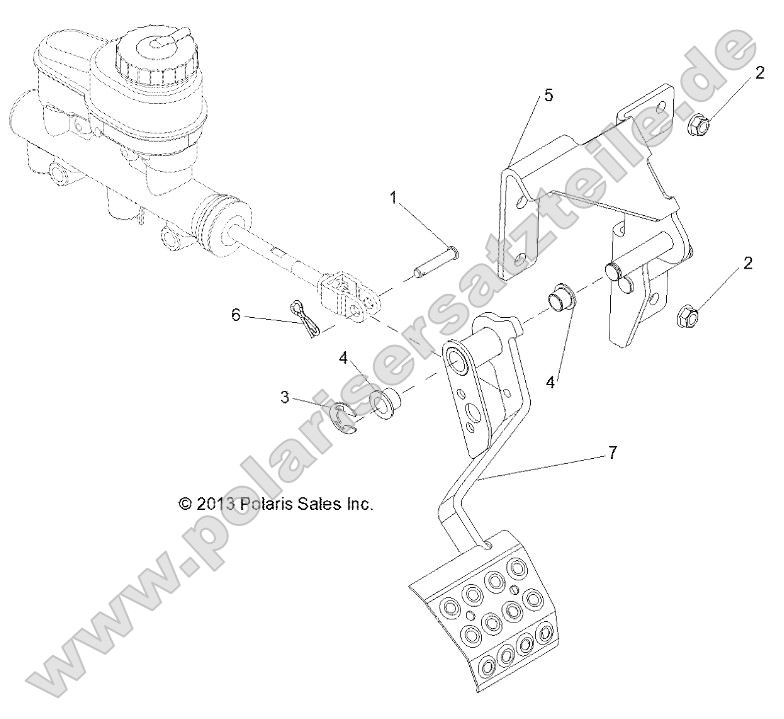 2
5
1
2
6
4
4
3
7
© 2013 Polaris Sales Inc.
www.polarisersatzteile.de