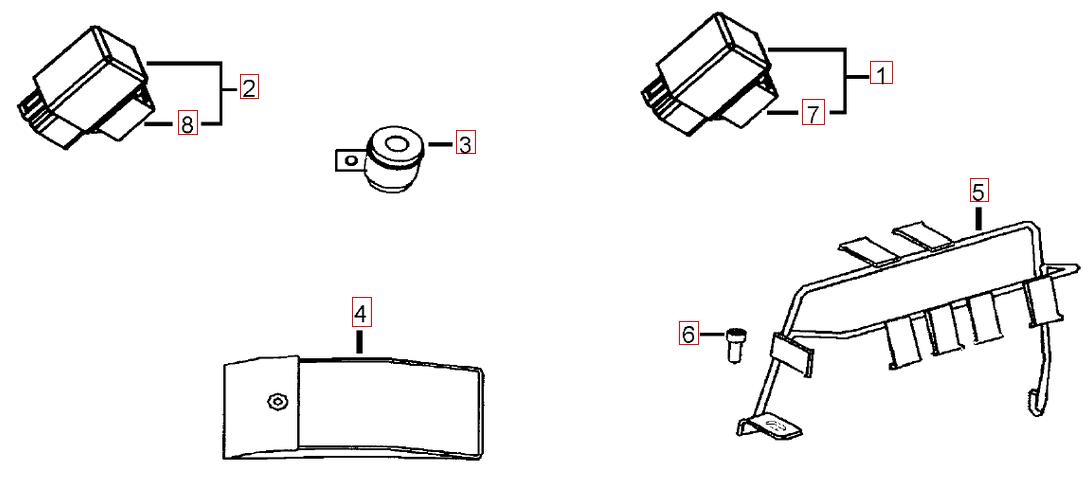 2
8
3
1
7
5
4
6