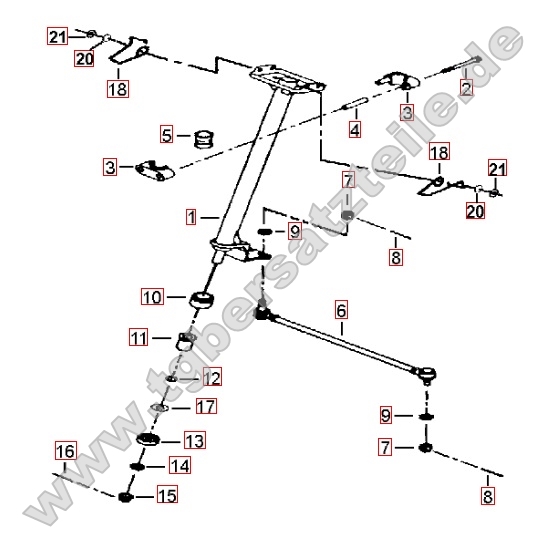 21
20
18
2
3
4
5
3
18
21
20
7
1
9
8
10
6
11
12
17
9
13
7
16
14
15
8
www.tgbersatzteile.de